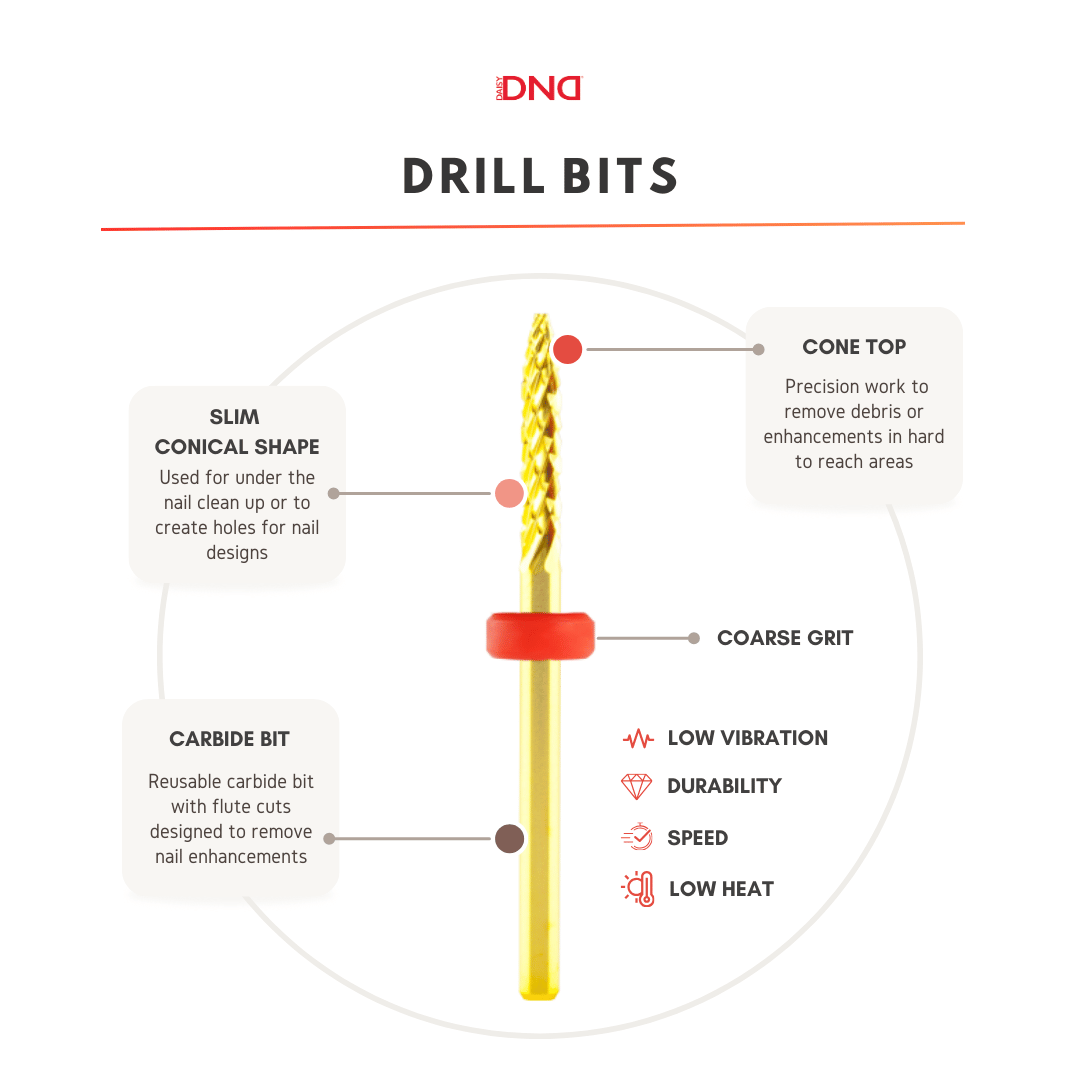 DAISY DND

DRILL BITS

SLIM CONICAL SHAPE

Used for under the nail clean up or to create holes for nail designs

CONE TOP

Precision work to remove debris or enhancements in hard to reach areas

COARSE GRIT

CARBIDE BIT

Reusable carbide bit with flute cuts designed to remove nail enhancements

LOW VIBRATION

DURABILITY

SPEED

LOW HEAT